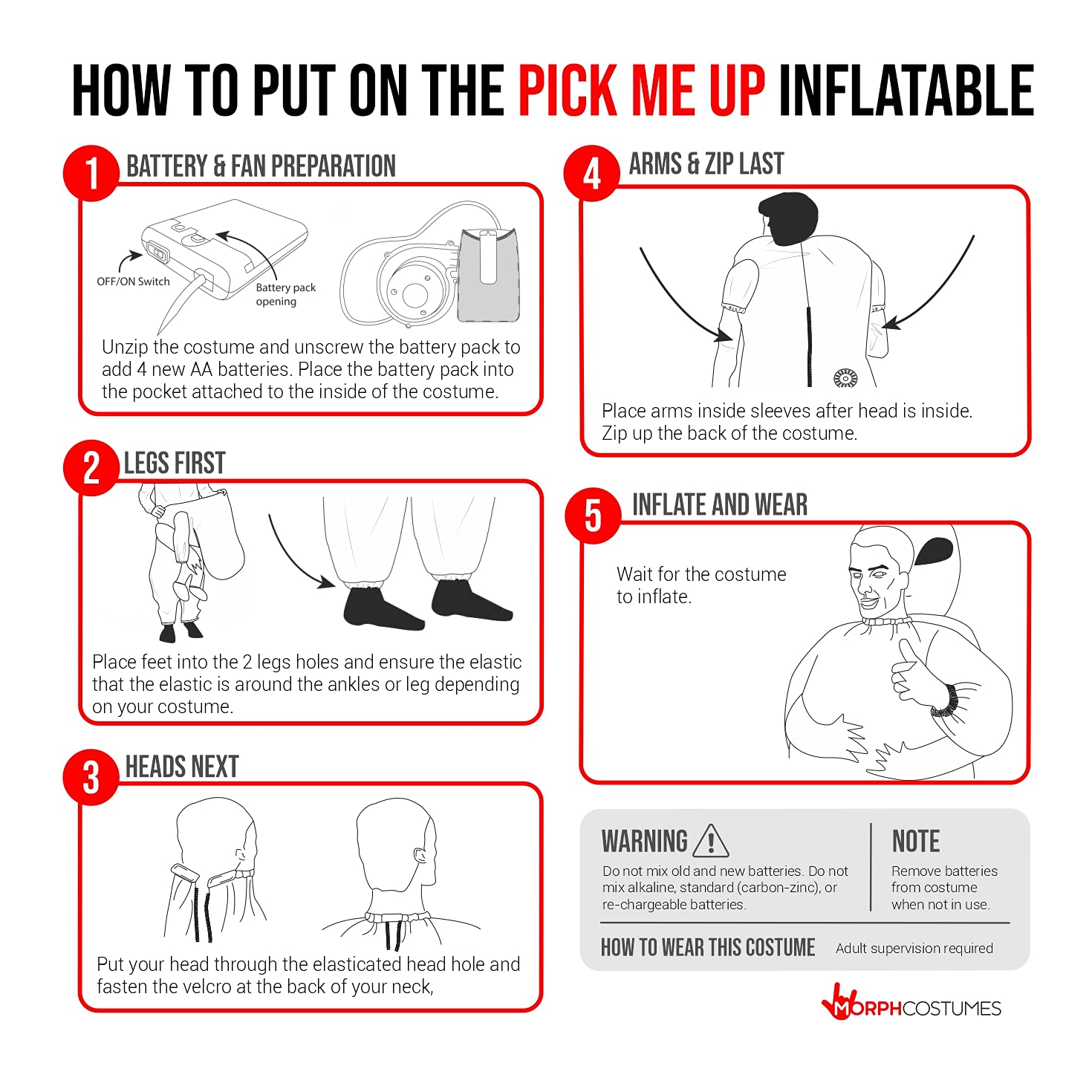 HOW TO PUT ON THE PICK ME UP INFLATABLE

1 BATTERY & FAN PREPARATION

OFF/ON Switch

Battery pack opening

Unzip the costume and unscrew the battery pack to add 4 new AA batteries. Place the battery pack into the pocket attached to the inside of the costume.

2 LEGS FIRST

Place feet into the 2 legs holes and ensure the elastic that the elastic is around the ankles or leg depending on your costume.

3 HEADS NEXT

Put your head through the elasticated head hole and fasten the velcro at the back of your neck,

4 ARMS & ZIP LAST

Place arms inside sleeves after head is inside. Zip up the back of the costume.

5 INFLATE AND WEAR

Wait for the costume to inflate.

WARNING

Do not mix old and new batteries. Do not mix alkaline, standard (carbon-zinc), or re-chargeable batteries.

NOTE

Remove batteries from costume when not in use.

HOW TO WEAR THIS COSTUME

Adult supervision required

MORPHCOSTUMES